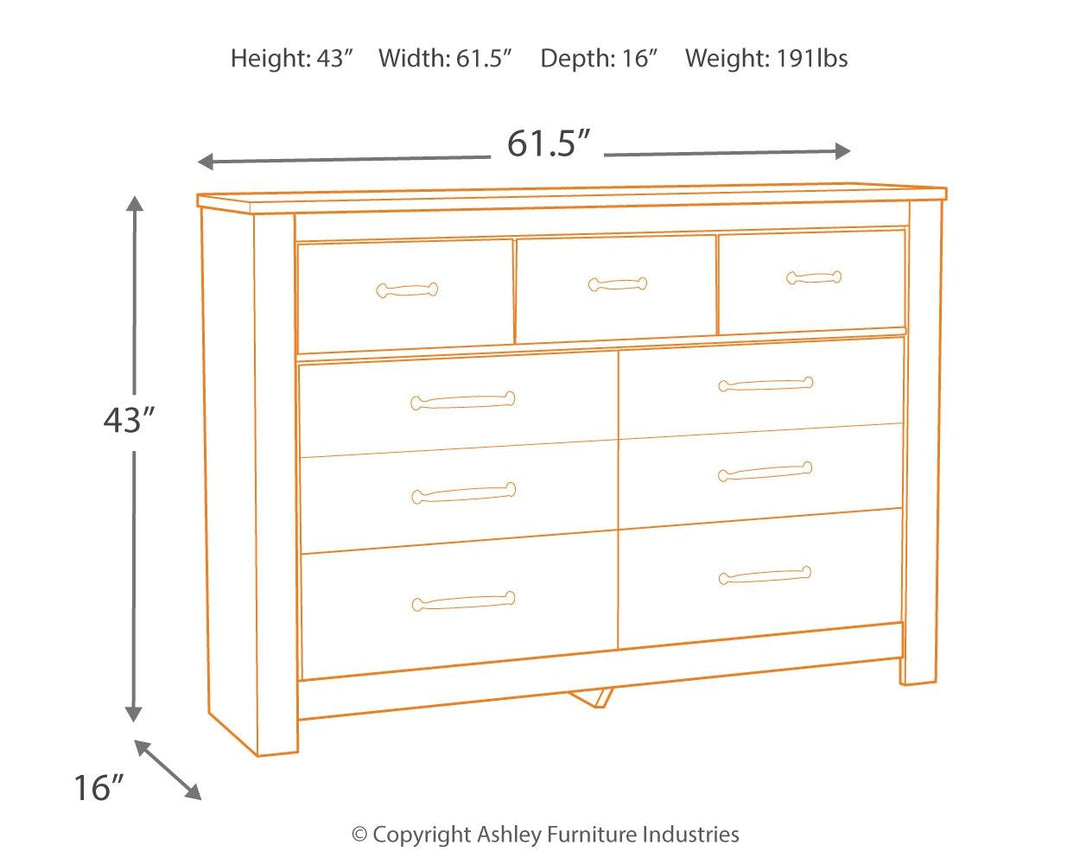 Height: 43” Width: 61.5” Depth: 16” Weight: 191lbs

61.5”

43”

16”

© Copyright Ashley Furniture Industries