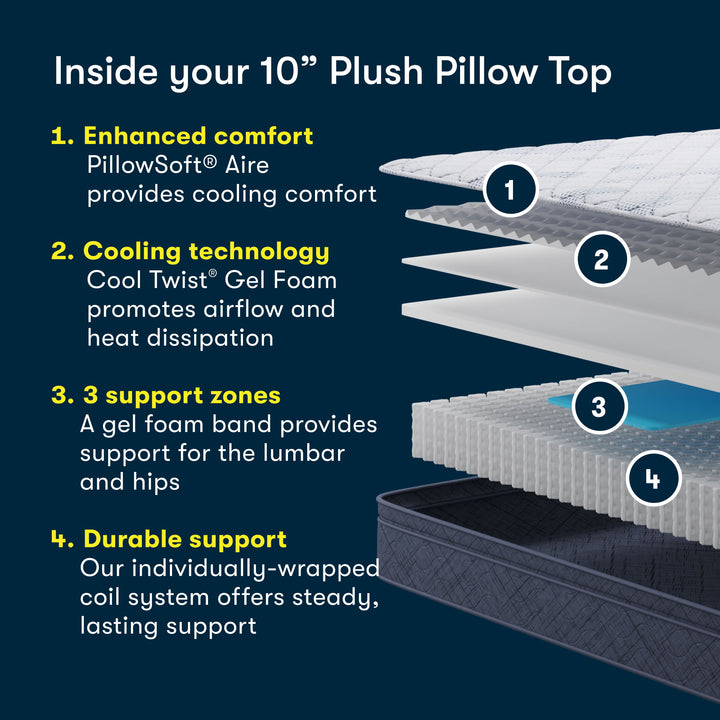 Inside your 10” Plush Pillow Top

1. Enhanced comfort
PillowSoft® Aire provides cooling comfort

2. Cooling technology
Cool Twist® Gel Foam promotes airflow and heat dissipation

3. 3 support zones
A gel foam band provides support for the lumbar and hips

4. Durable support
Our individually-wrapped coil system offers steady, lasting support

1

2

3

4